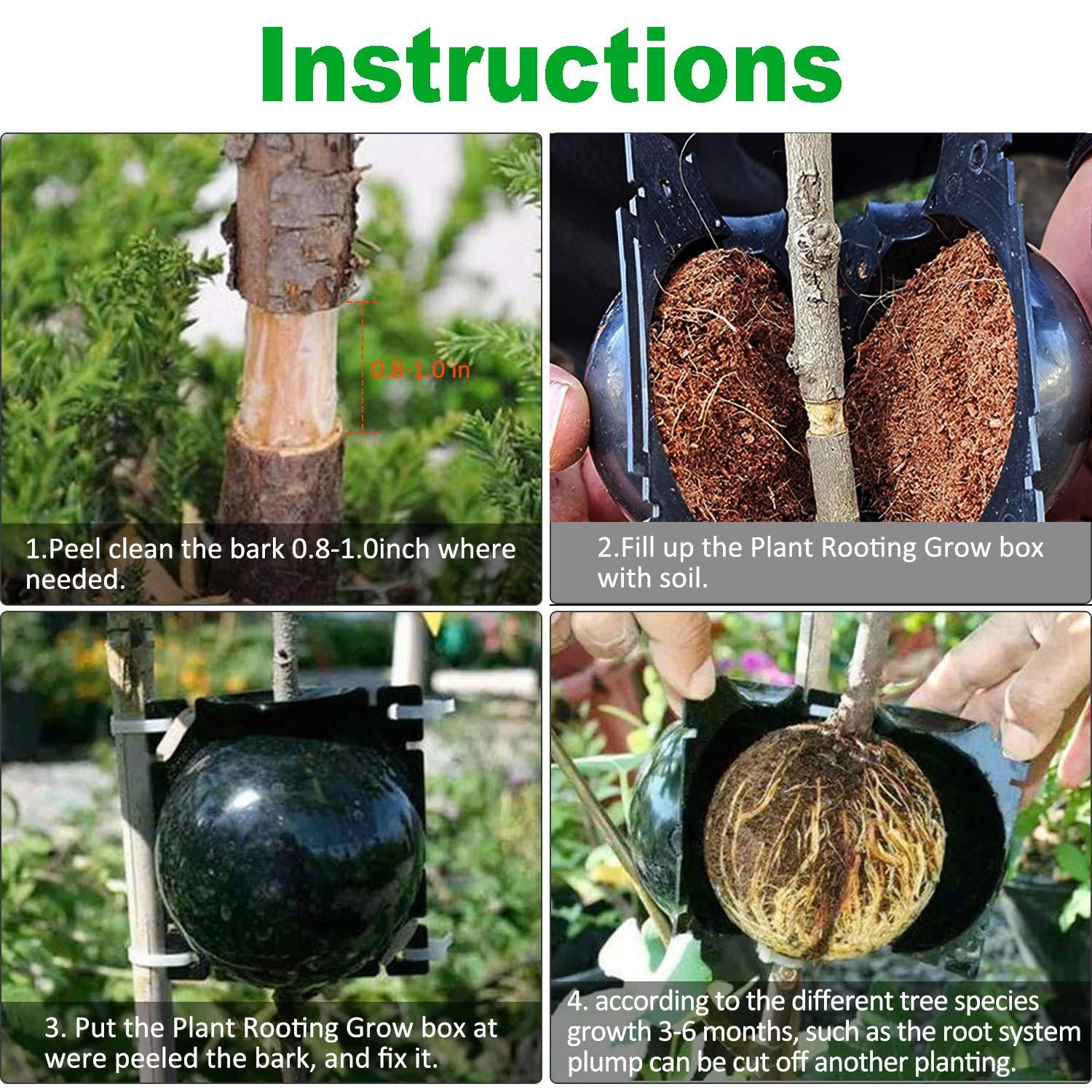 Instructions

0.8-1.0 in

1.Peel clean the bark 0.8-1.0inch where needed.

2.Fill up the Plant Rooting Grow box with soil.

3. Put the Plant Rooting Grow box at were peeled the bark, and fix it.

4. according to the different tree species growth 3-6 months, such as the root system plump can be cut off another planting.