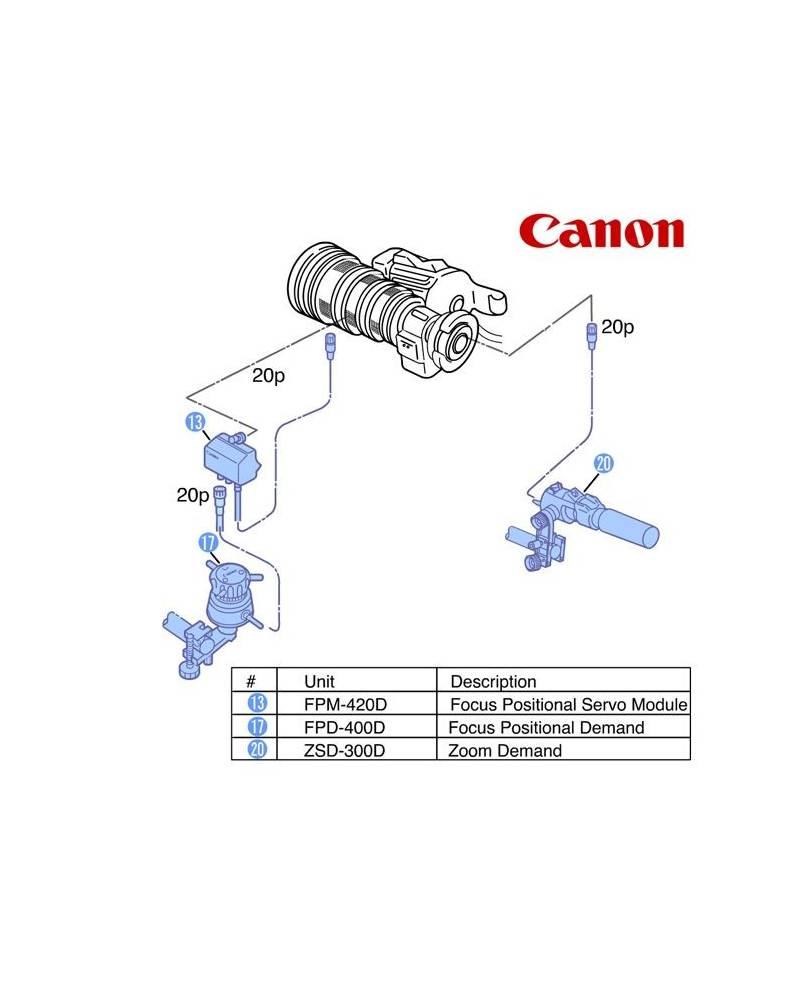 Canon

20p

20p

13

20p

20

17

| # | Unit | Description |
|---|---|---|
| 13 | FPM-420D | Focus Positional Servo Module |
| 17 | FPD-400D | Focus Positional Demand |
| 20 | ZSD-300D | Zoom Demand |