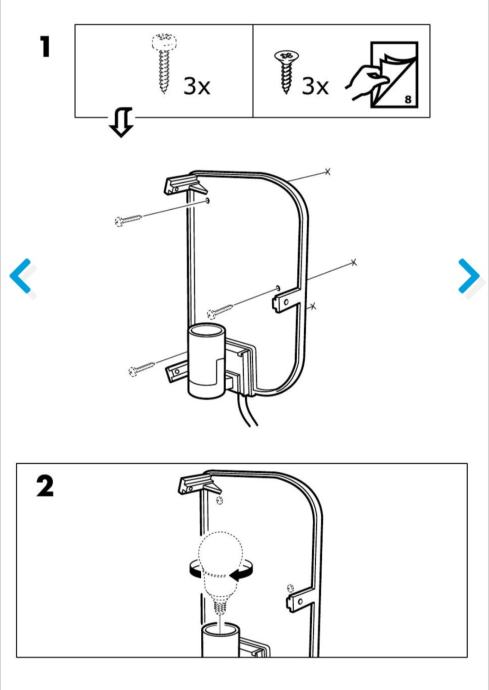 1

3x

3x

8

2