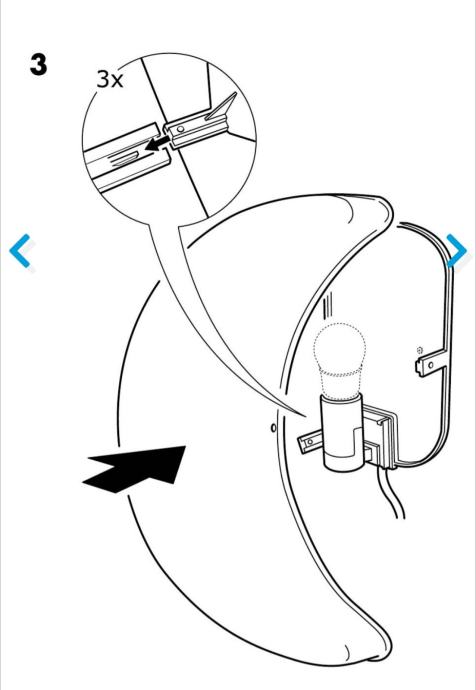 3

3x