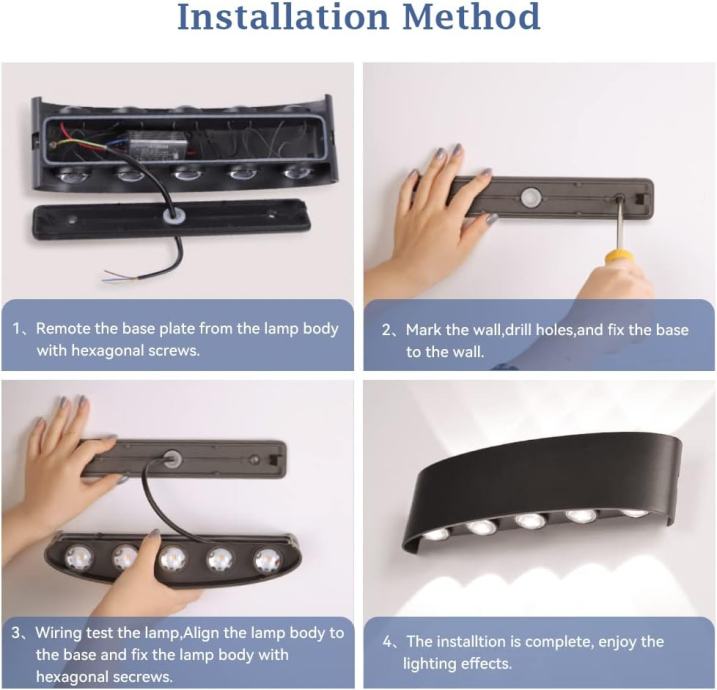 Installation Method

1、Remote the base plate from the lamp body with hexagonal screws.

2、Mark the wall,drill holes,and fix the base to the wall.

3、Wiring test the lamp,Align the lamp body to the base and fix the lamp body with hexagonal secrews.

4、The installtion is complete, enjoy the lighting effects.