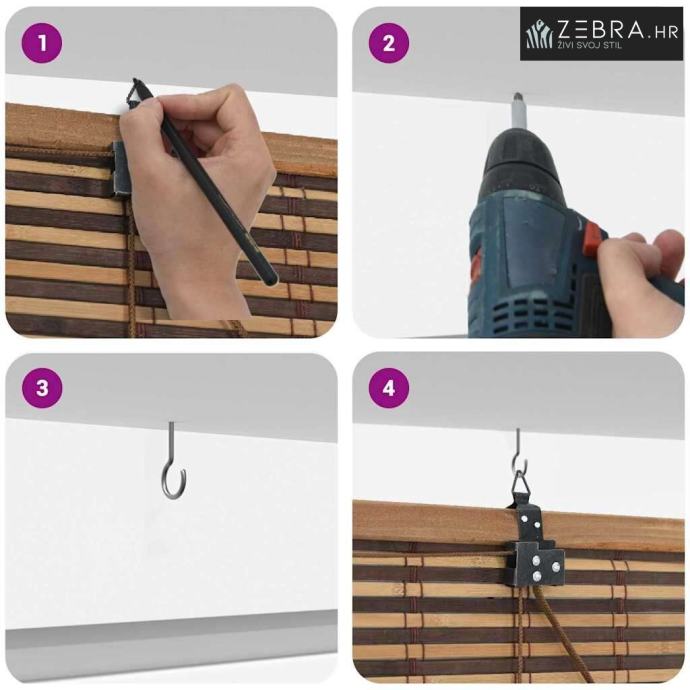 1

2

ZEBRA.HR
ŽIVI SVOJ STIL

3

4