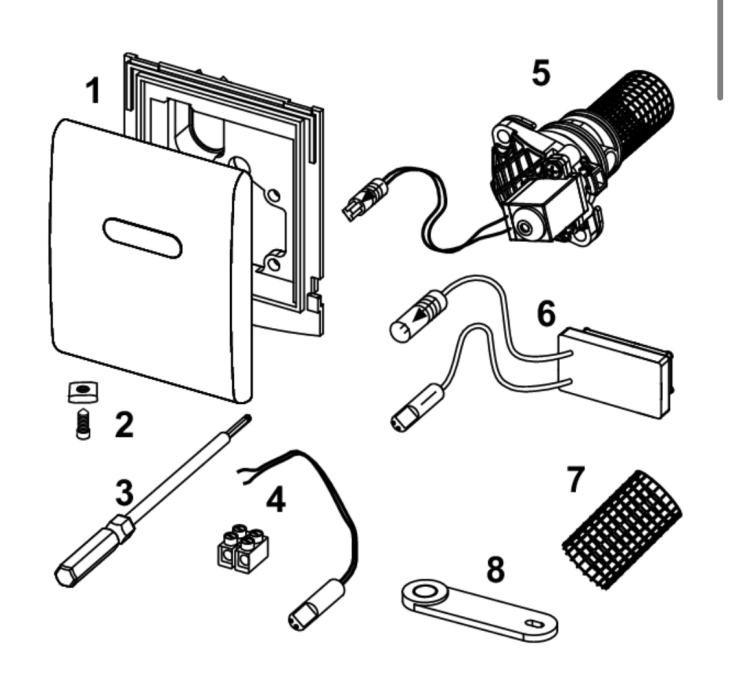 1
5
6
2
3
4
7
8