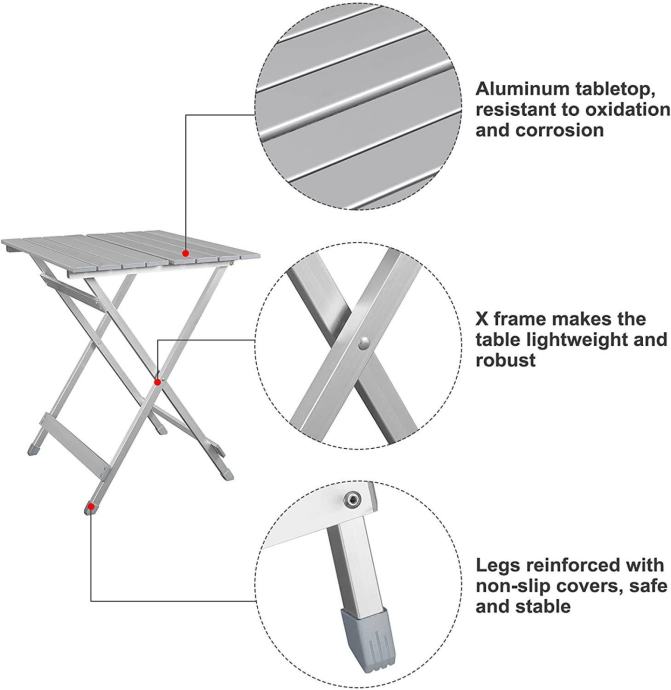 Aluminum tabletop, resistant to oxidation and corrosion

X frame makes the table lightweight and robust

Legs reinforced with non-slip covers, safe and stable