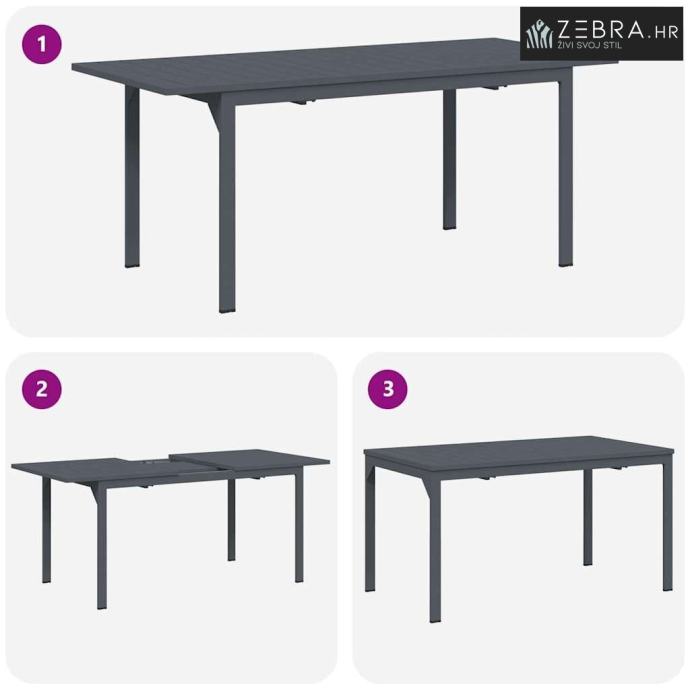 1

ZEBRA.HR
ŽIVI SVOJ STIL

2

3