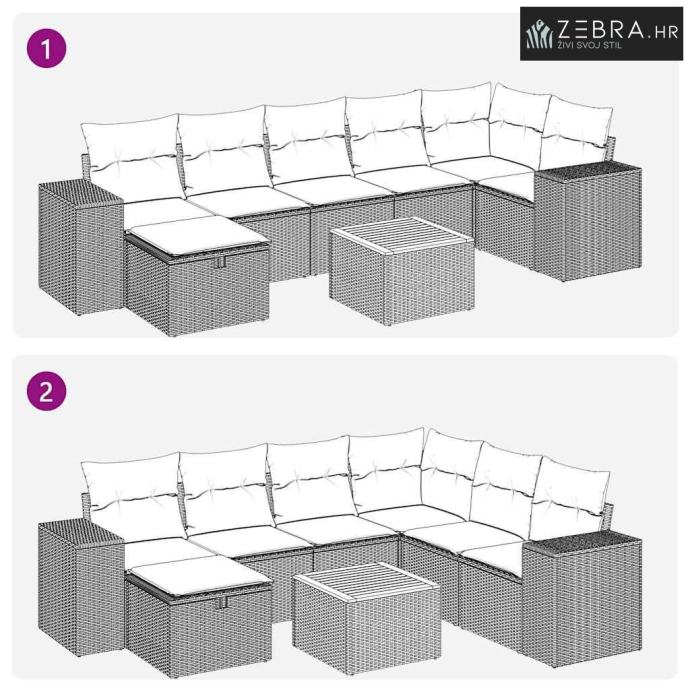 ZEBRA.HR
ŽIVI SVOJ STIL

1

2