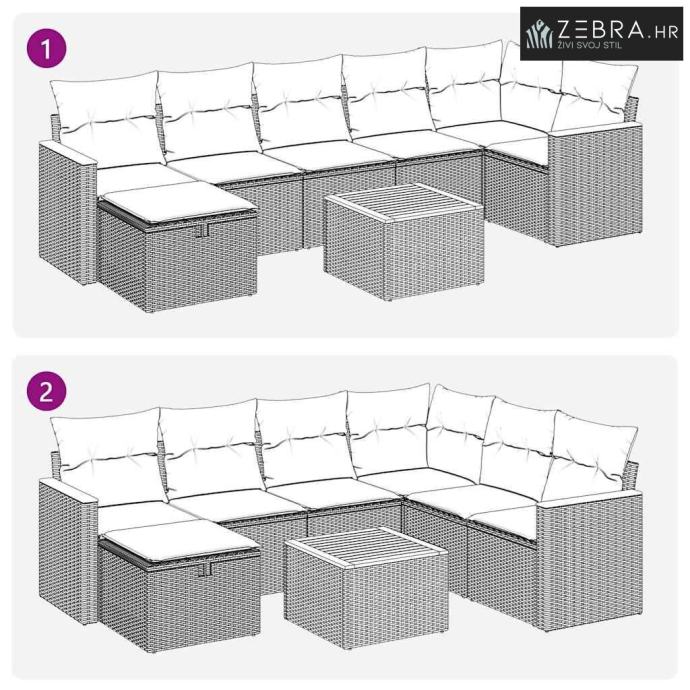 ZEBRA.HR
ŽIVI SVOJ STIL

1

2