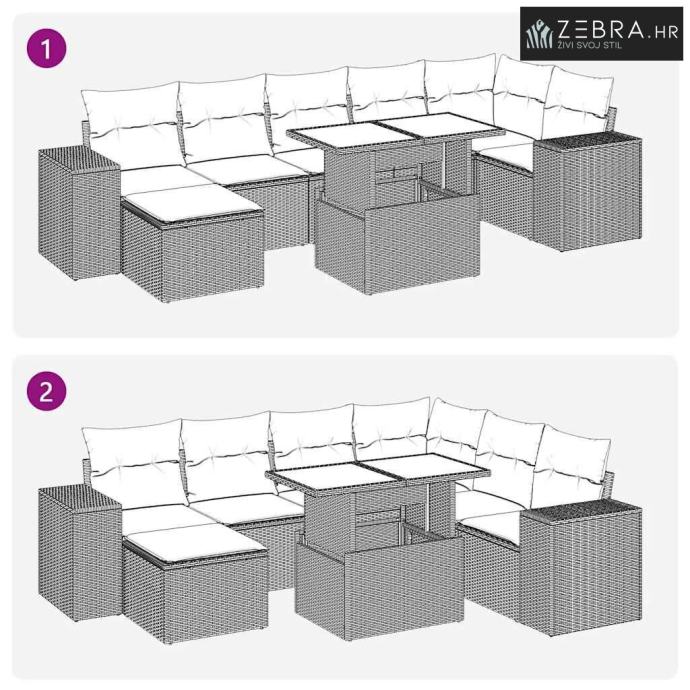 ZEBRA.HR
ŽIVI SVOJ STIL

1

2