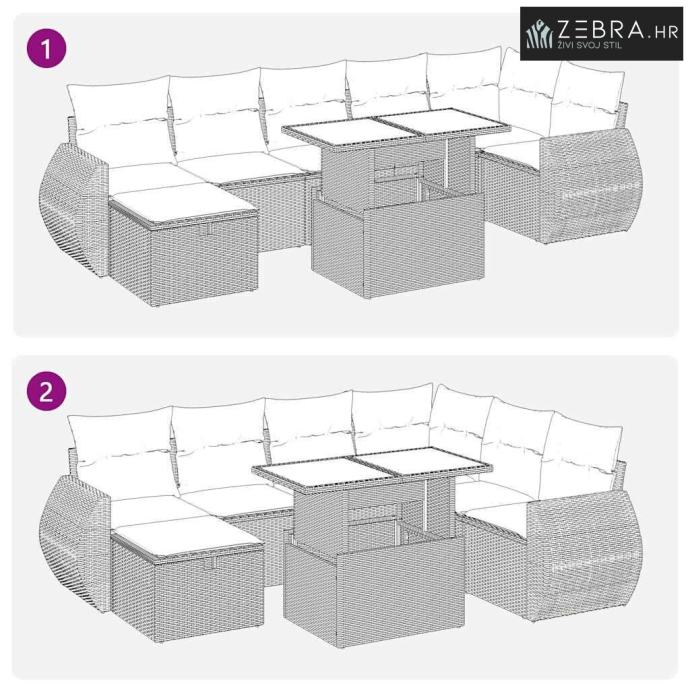 ZEBRA.HR
ŽIVI SVOJ STIL

1

2