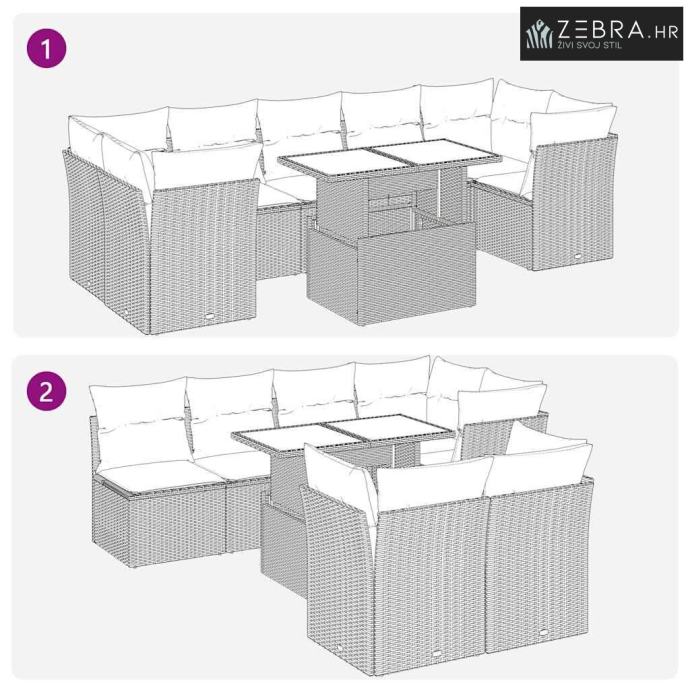 1

ZEBRA.HR
ŽIVI SVOJ STIL

2