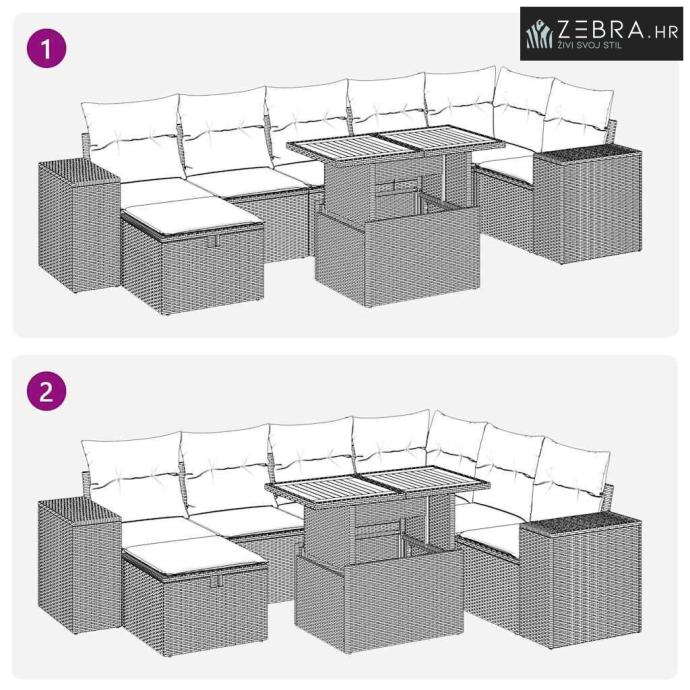 ZEBRA.HR
ŽIVI SVOJ STIL

1

2