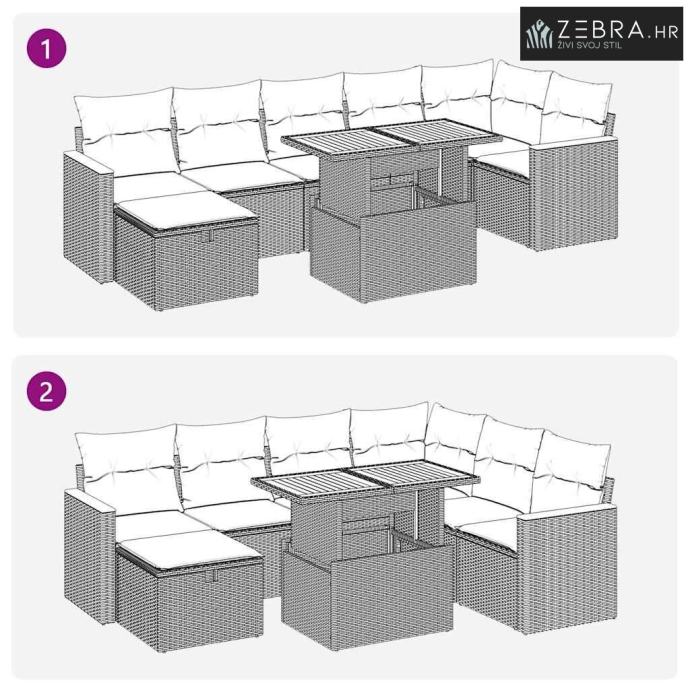 ZEBRA.HR
ŽIVI SVOJ STIL

1

2