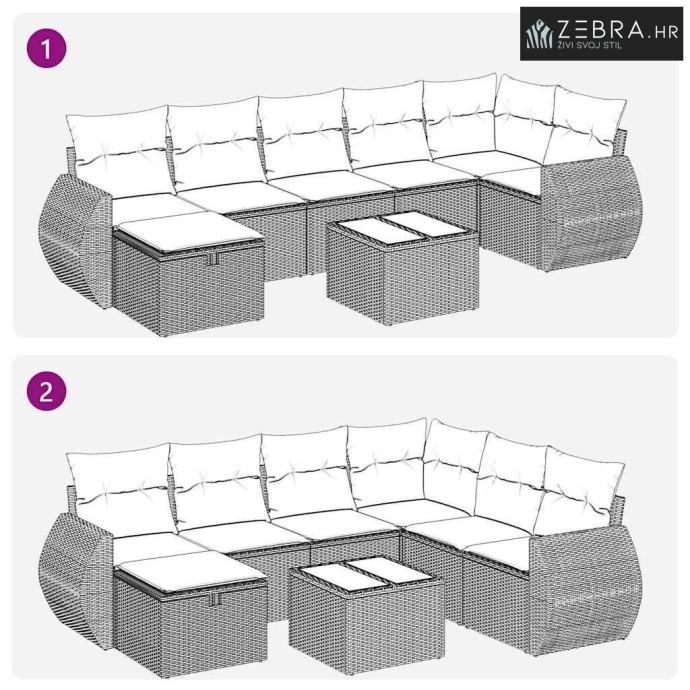 ZEBRA.HR
ŽIVI SVOJ STIL

1

2