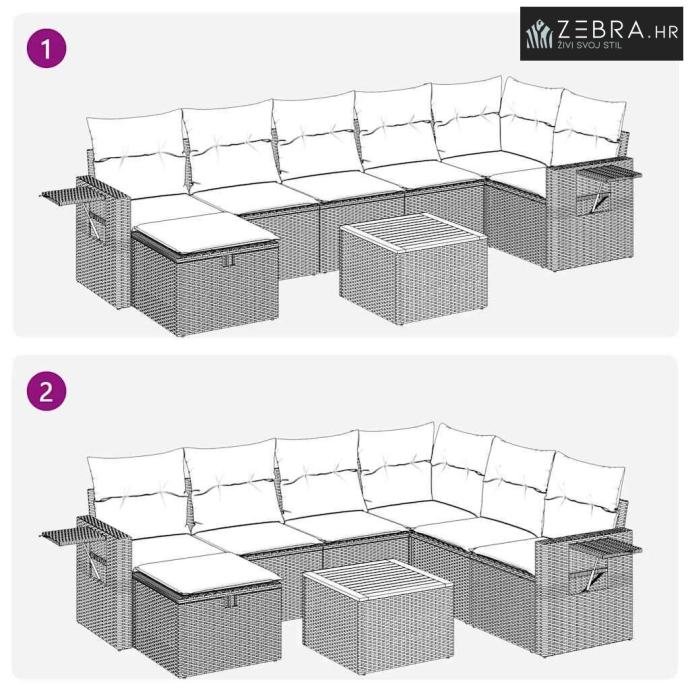 ZEBRA.HR
ŽIVI SVOJ STIL

1

2