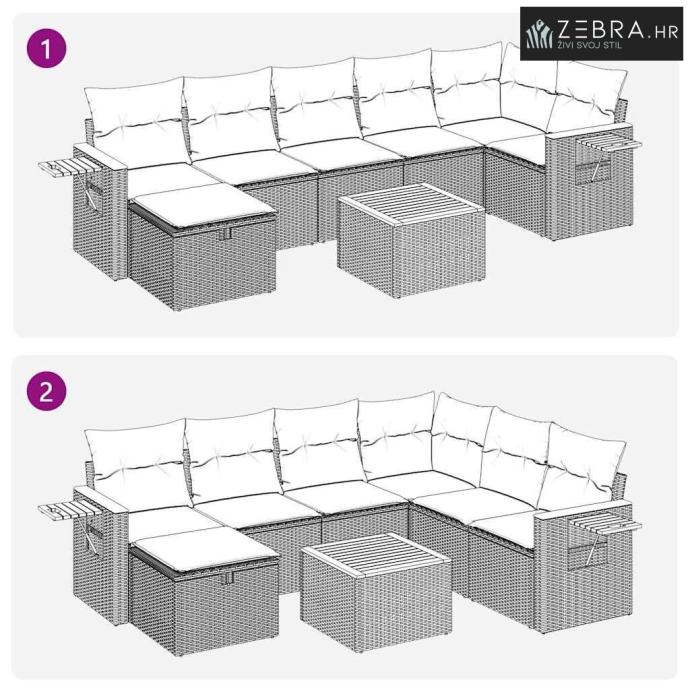 ZEBRA.HR
ŽIVI SVOJ STIL

1

2