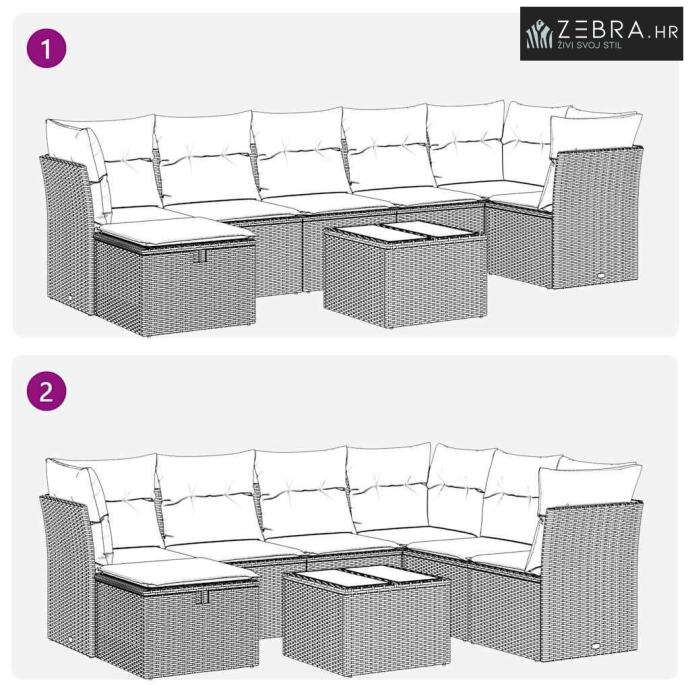 ZEBRA.HR
ŽIVI SVOJ STIL

1

2