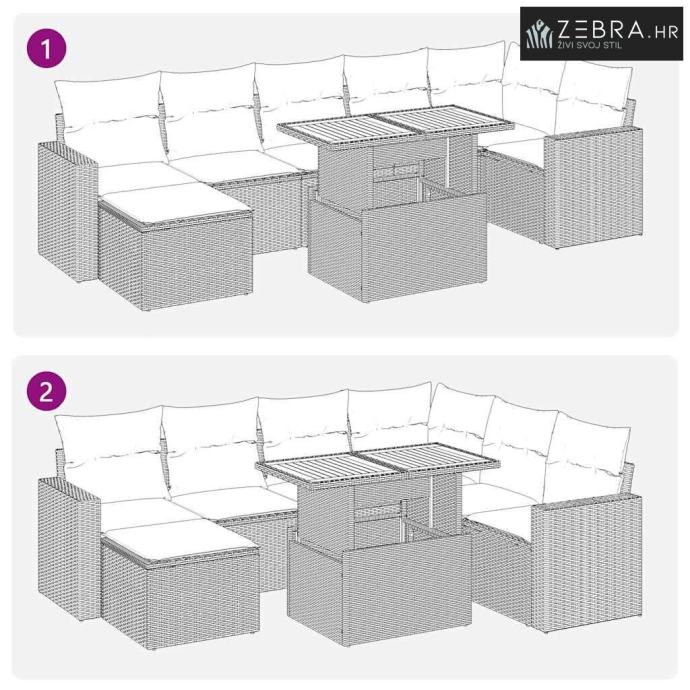 ZEBRA.HR
ŽIVI SVOJ STIL

1

2