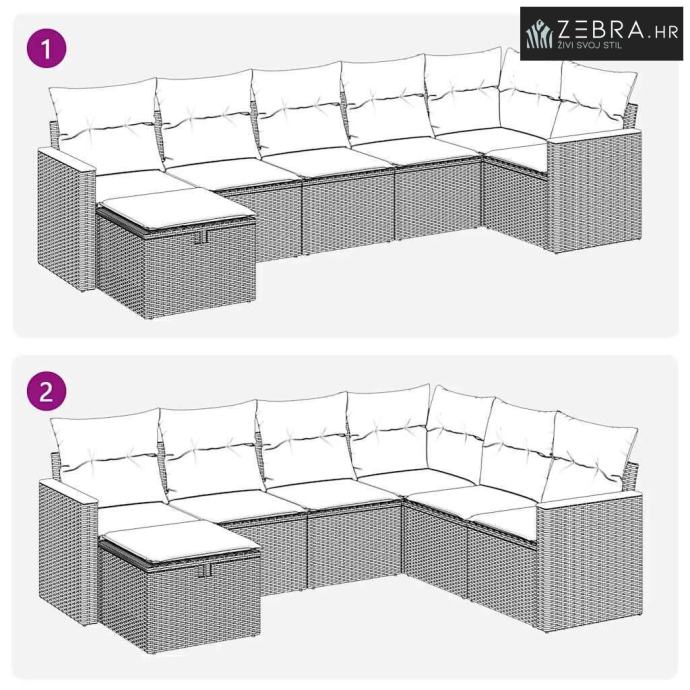 ZEBRA.HR
ŽIVI SVOJ STIL

1

2