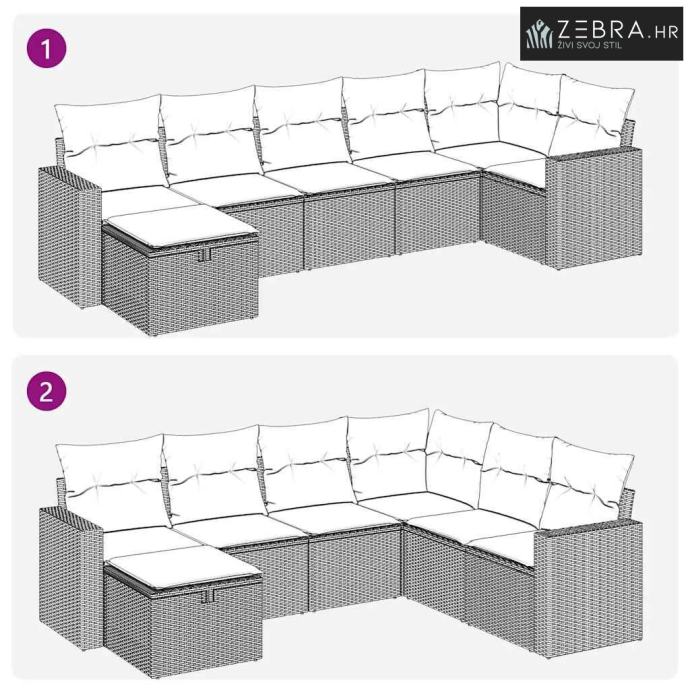 ZEBRA.HR
ŽIVI SVOJ STIL

1

2