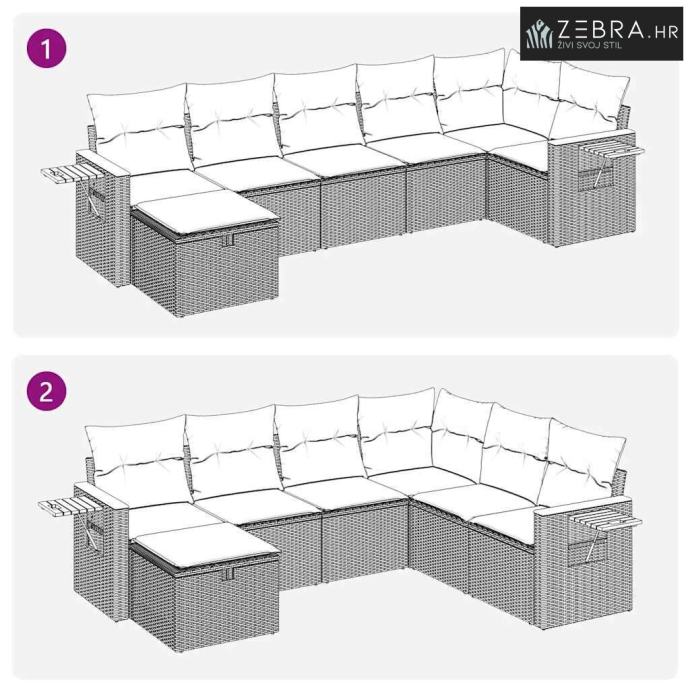 ZEBRA.HR
ŽIVI SVOJ STIL

1

2