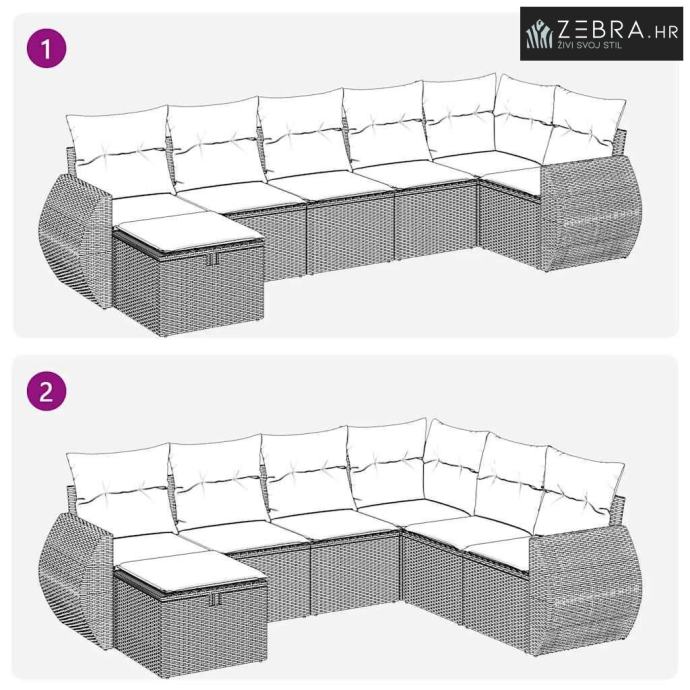 ZEBRA.HR
ŽIVI SVOJ STIL

1

2