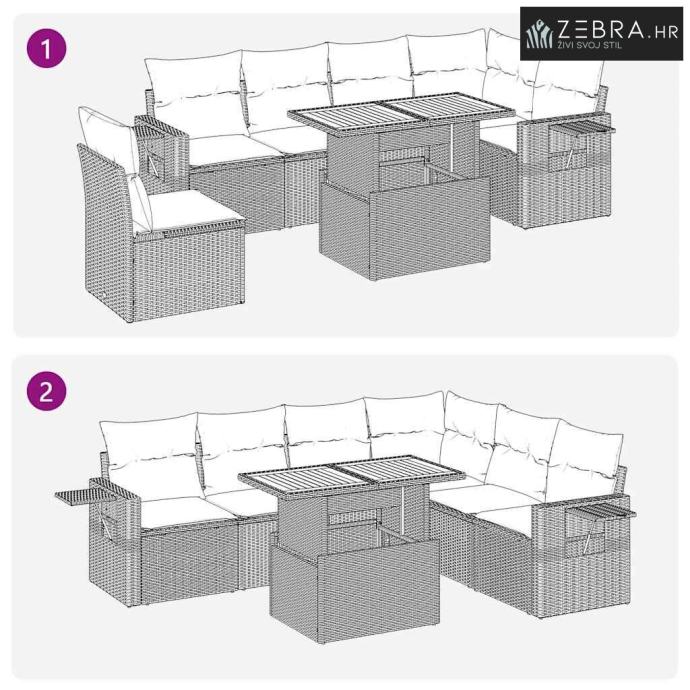 ZEBRA.HR
ŽIVI SVOJ STIL

1

2