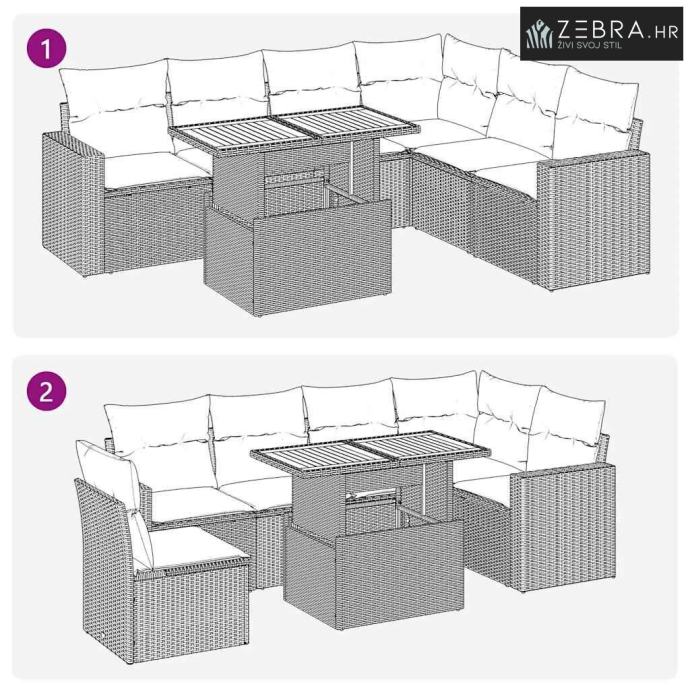 ZEBRA.HR
ŽIVI SVOJ STIL

1

2