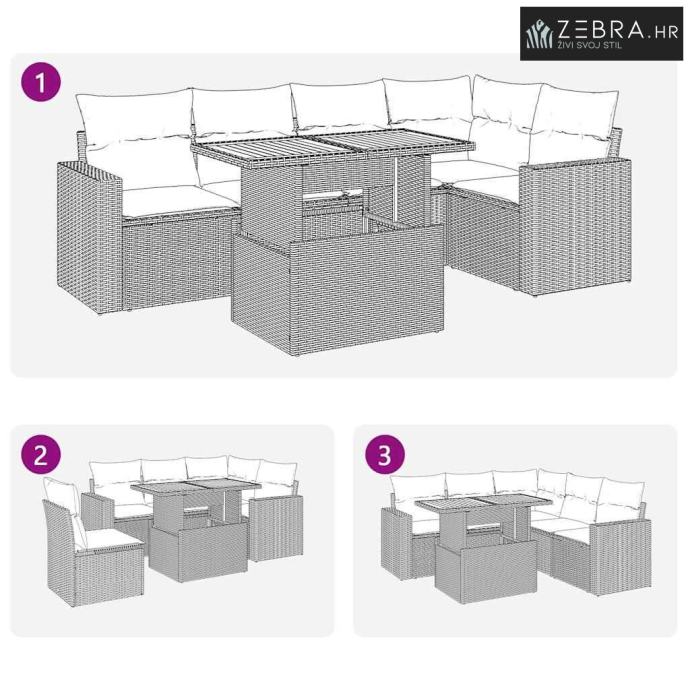 ZEBRA.HR
ŽIVI SVOJ STIL

1

2

3