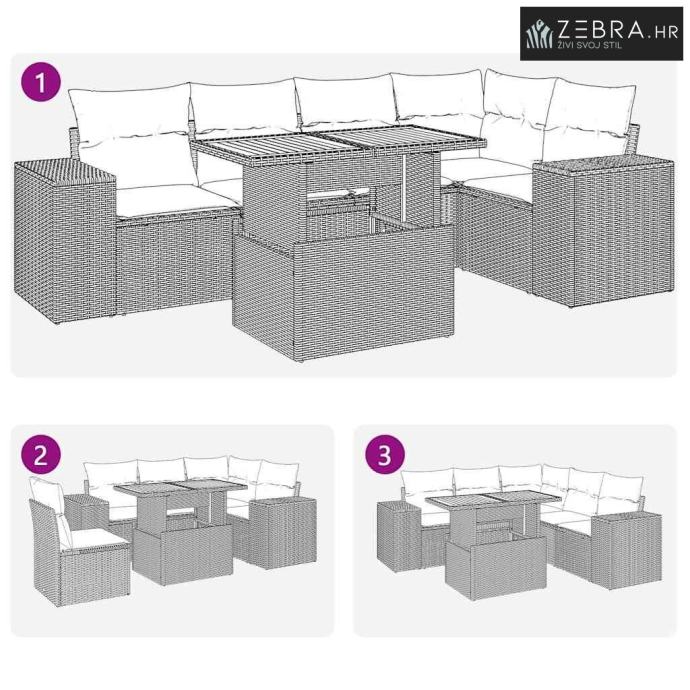 ZEBRA.HR
ŽIVI SVOJ STIL

1

2

3