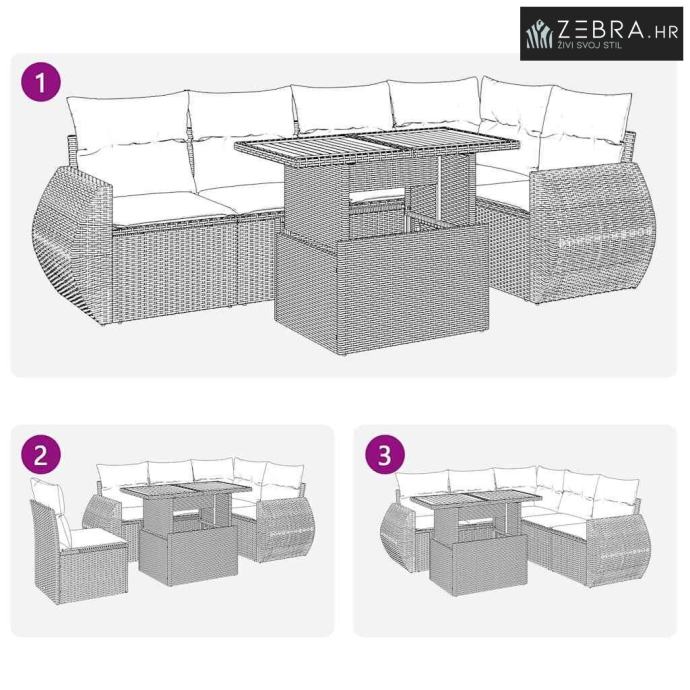 ZEBRA.HR
ŽIVI SVOJ STIL

1

2

3