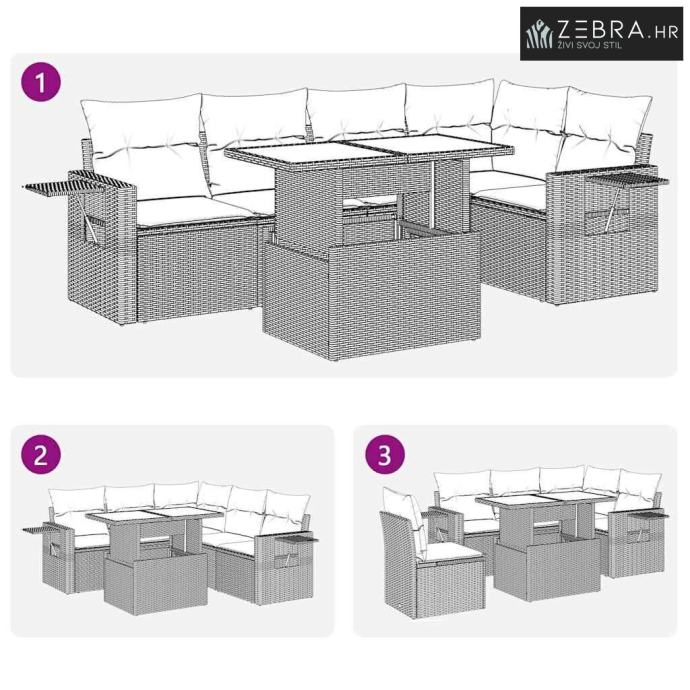 ZEBRA.HR
ŽIVI SVOJ STIL

1

2

3