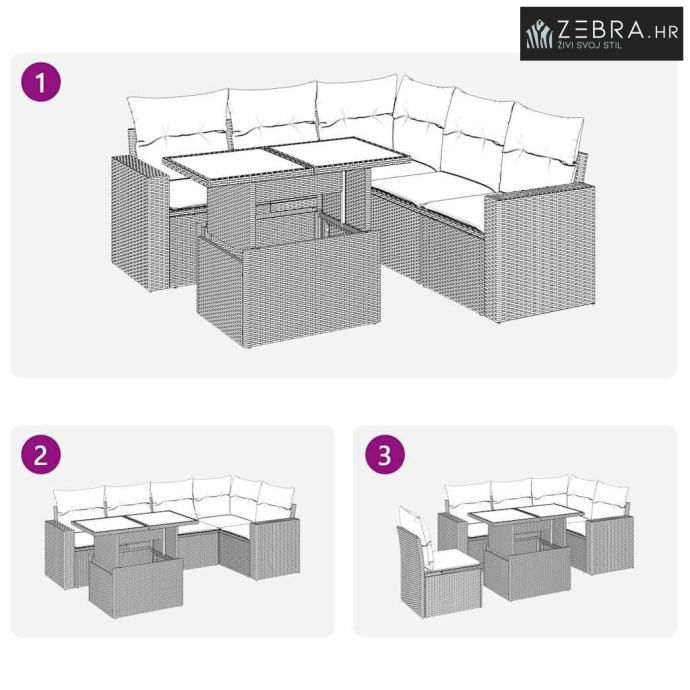 ZEBRA.HR
ŽIVI SVOJ STIL

1

2

3