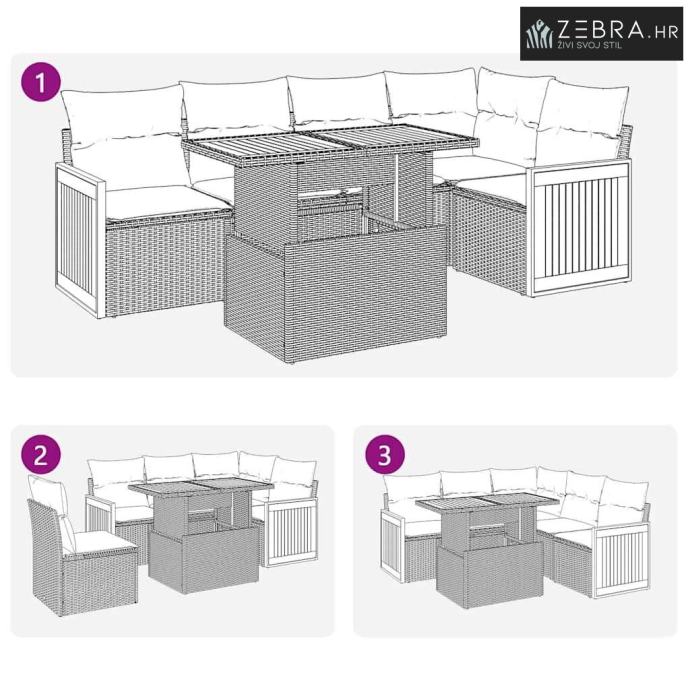 ZEBRA.HR
ŽIVI SVOJ STIL

1

2

3