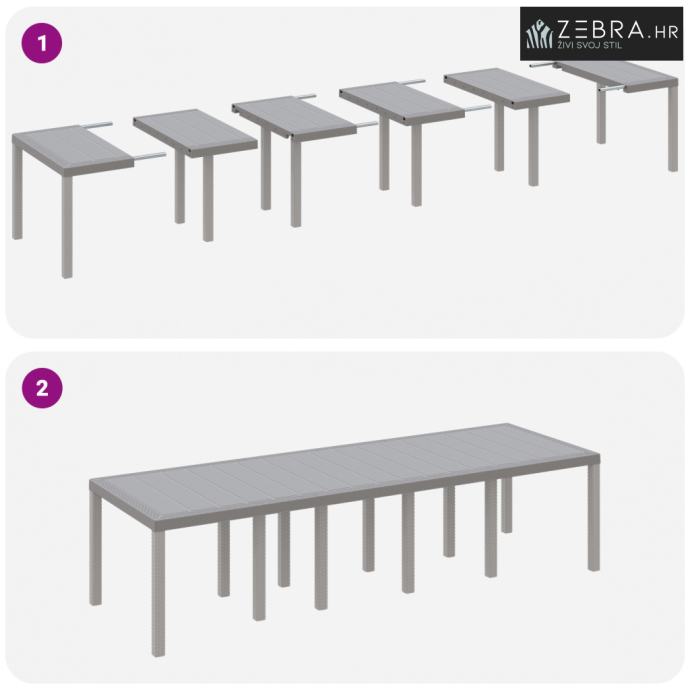 1

ZEBRA.HR
ŽIVI SVOJ STIL

2