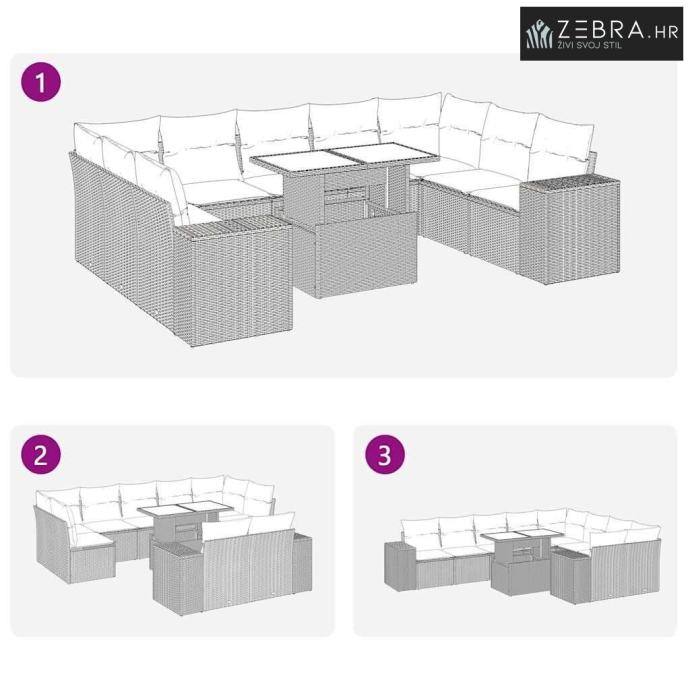 ZEBRA.HR
ŽIVI SVOJ STIL

1

2

3