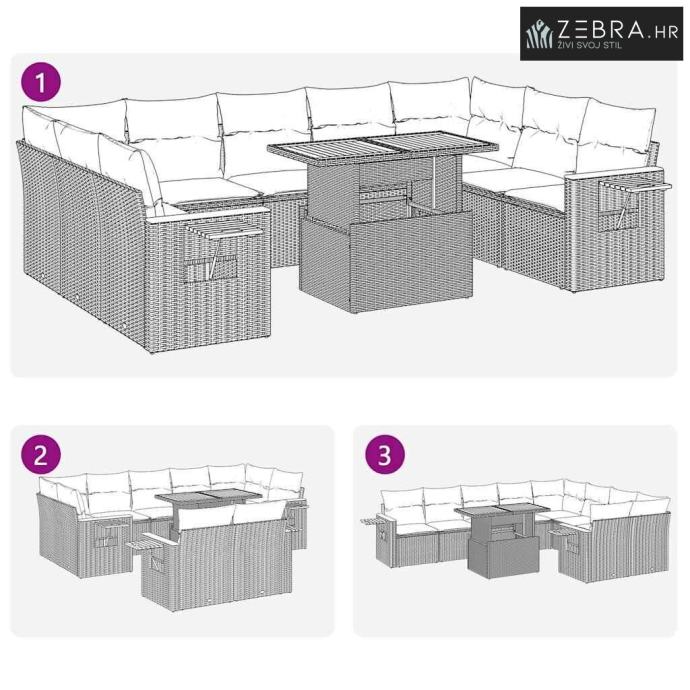 ZEBRA.HR
ŽIVI SVOJ STIL

1

2

3