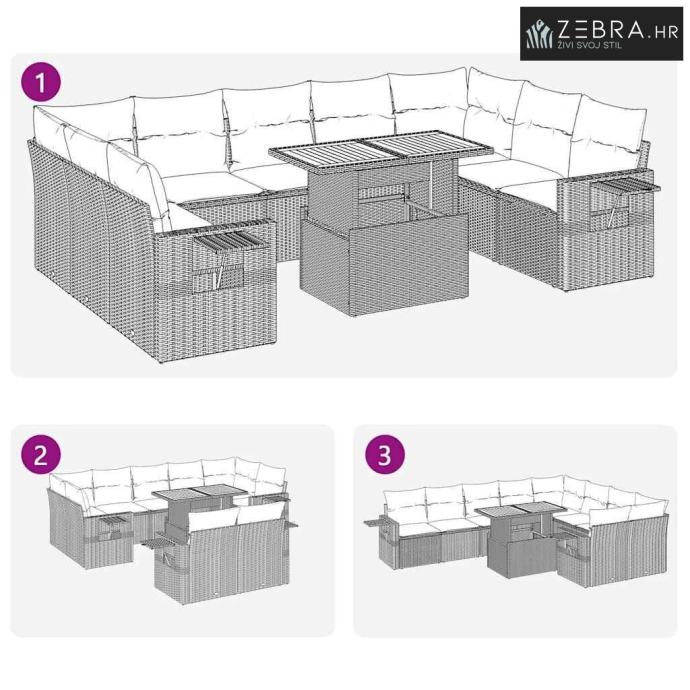 ZEBRA.HR
ŽIVI SVOJ STIL

1

2

3