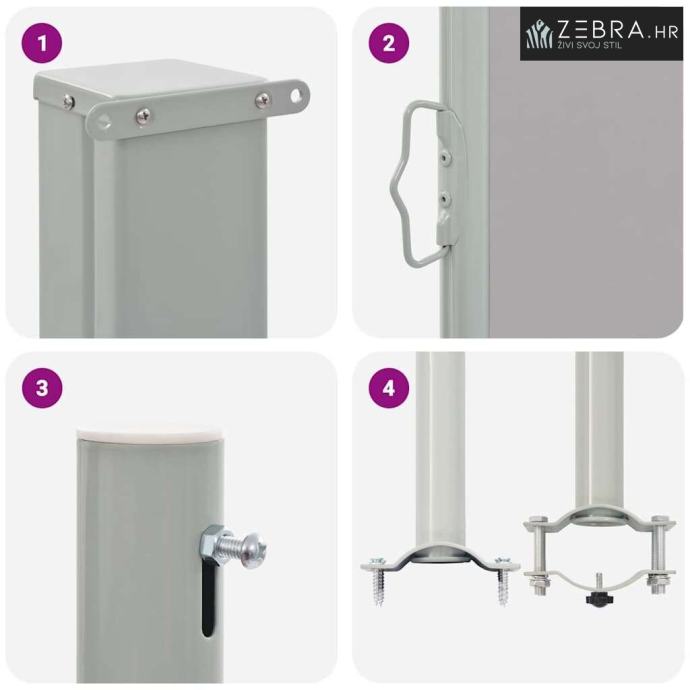 1

2

ZEBRA.HR
ŽIVI SVOJ STIL

3

4