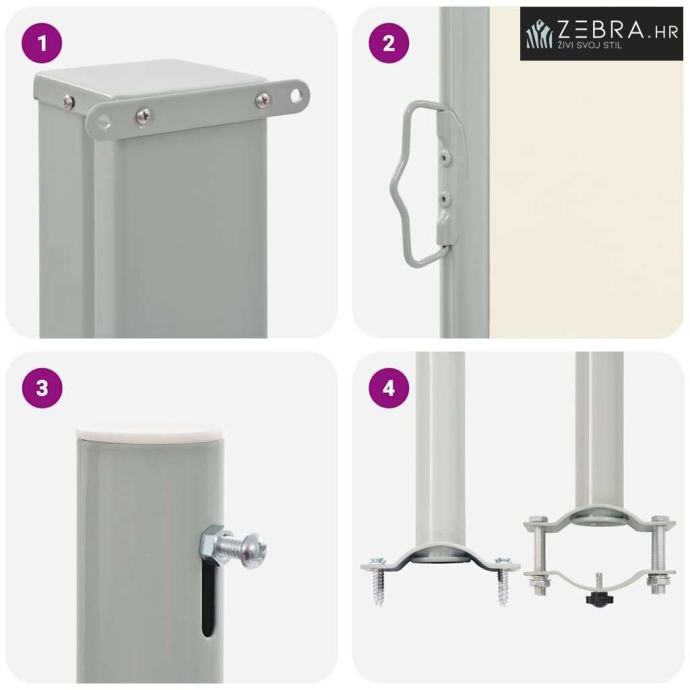 1

2

ZEBRA.HR
ŽIVI SVOJ STIL

3

4