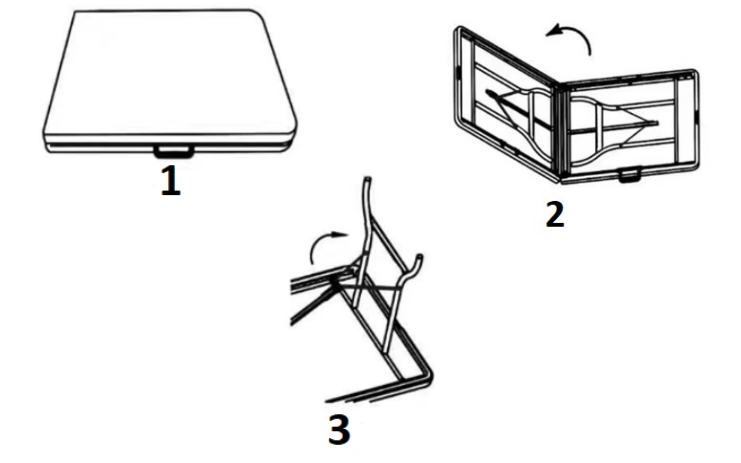 1

2

3