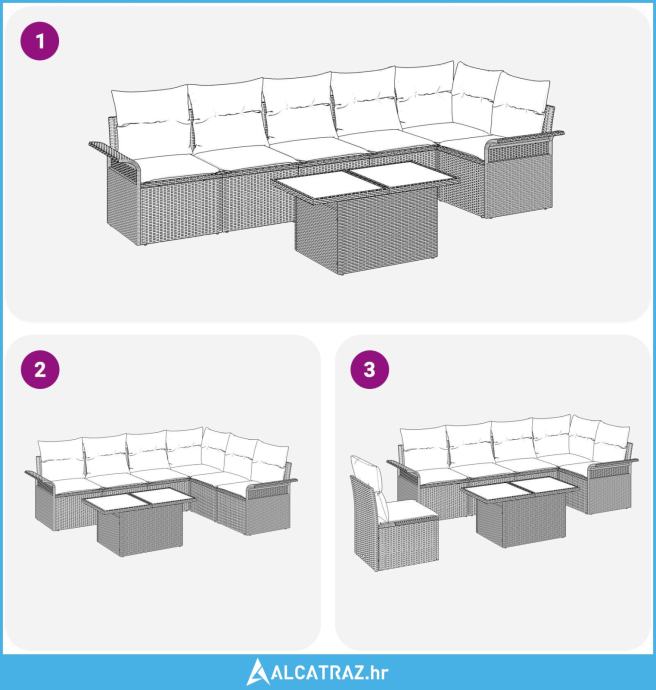 1

2

3

ALCATRAZ.hr