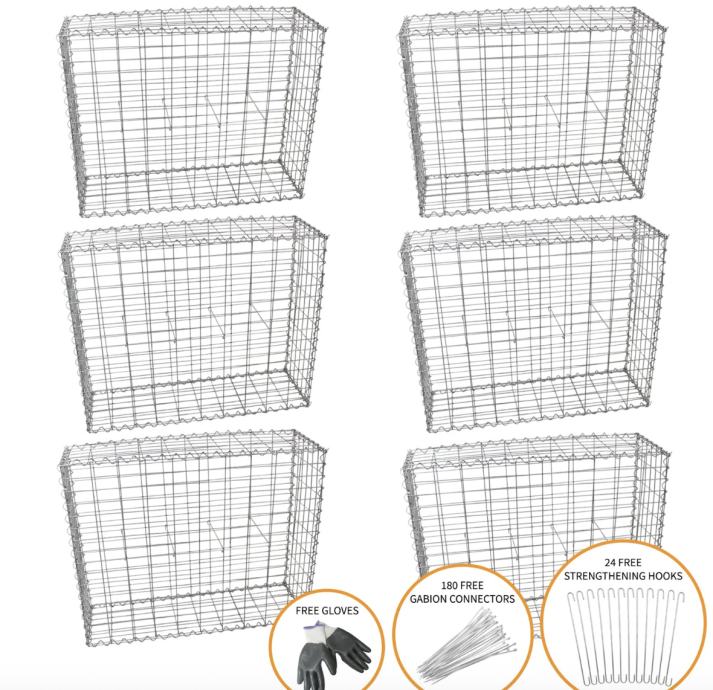 FREE GLOVES

180 FREE
GABION CONNECTORS

24 FREE
STRENGTHENING HOOKS