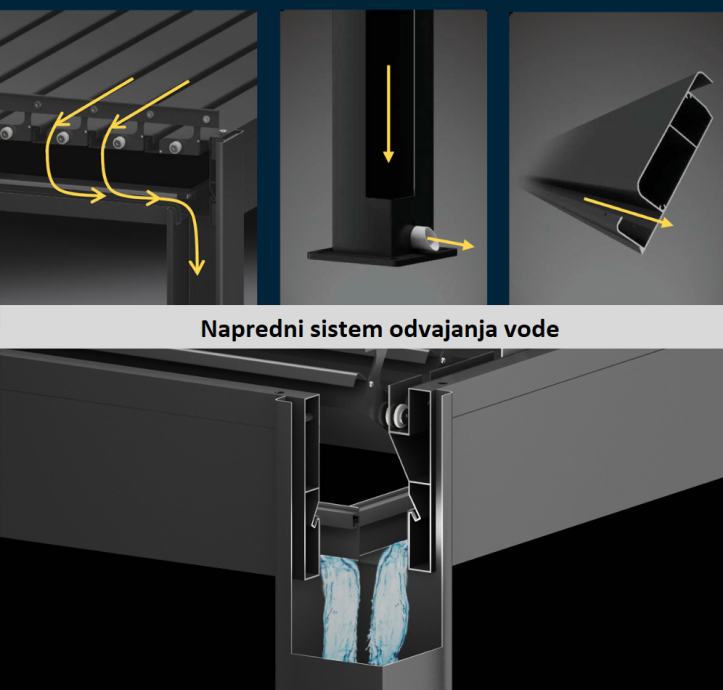 Napredni sistem odvajanja vode