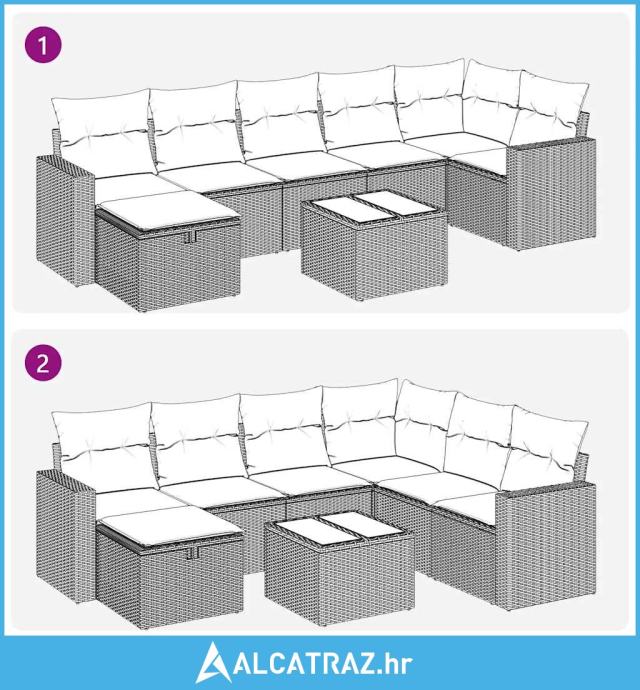 1

2

ALCATRAZ.hr