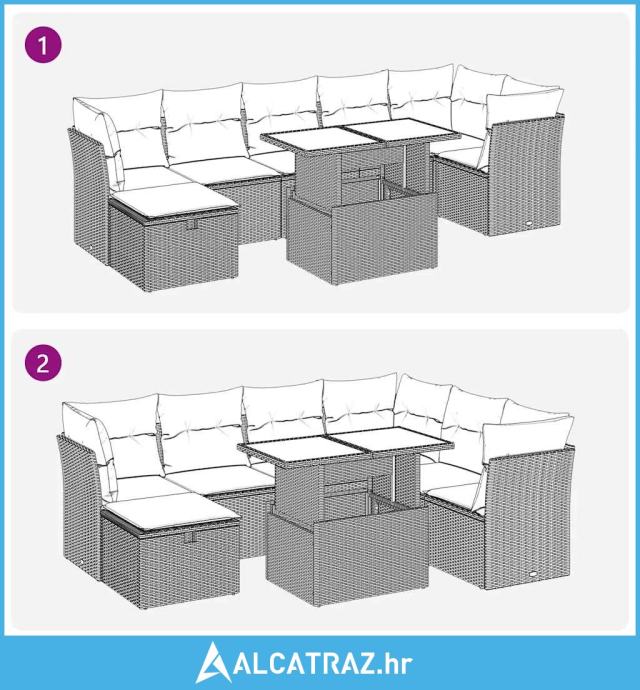 1

2

ALCATRAZ.hr