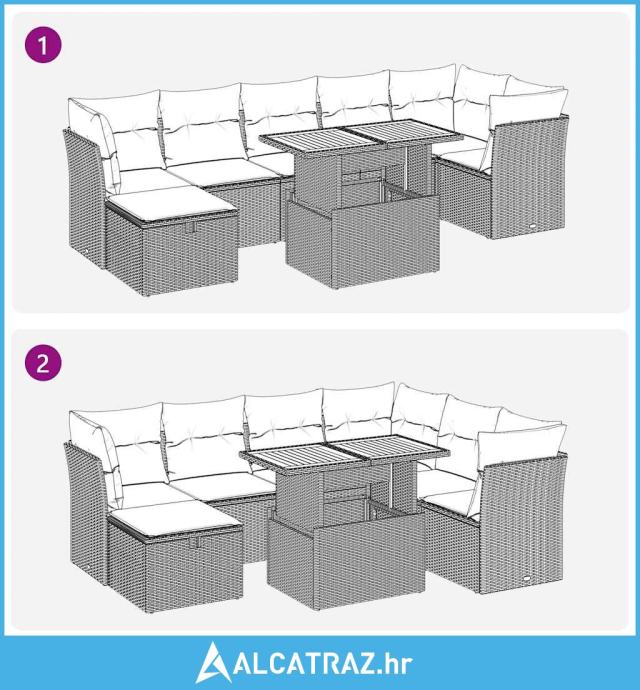 1

2

ALCATRAZ.hr