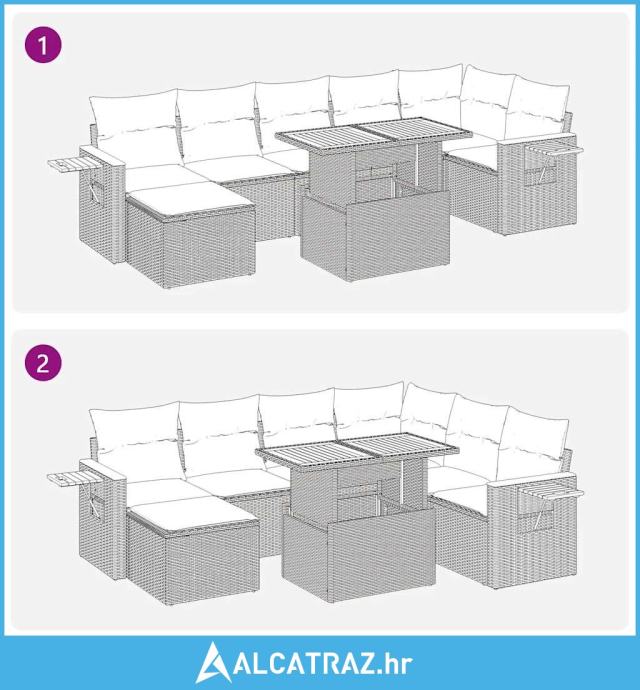 1

2

ALCATRAZ.hr