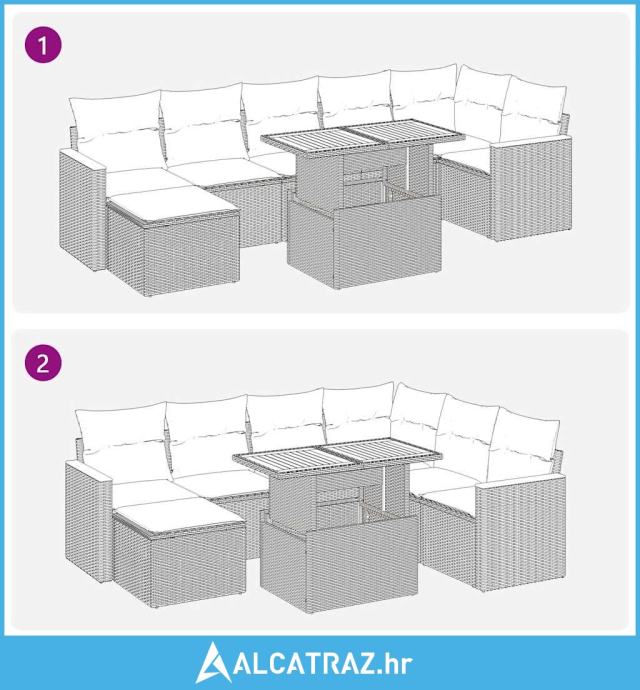 1

2

ALCATRAZ.hr