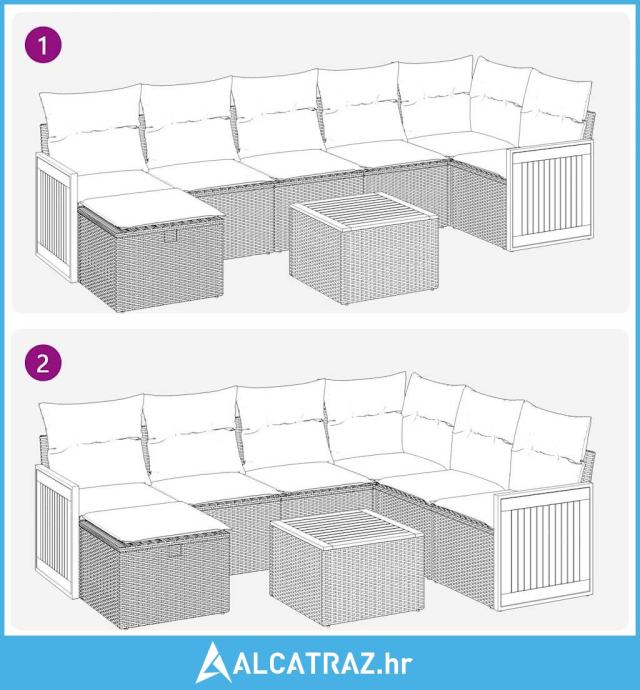 1

2

ALCATRAZ.hr