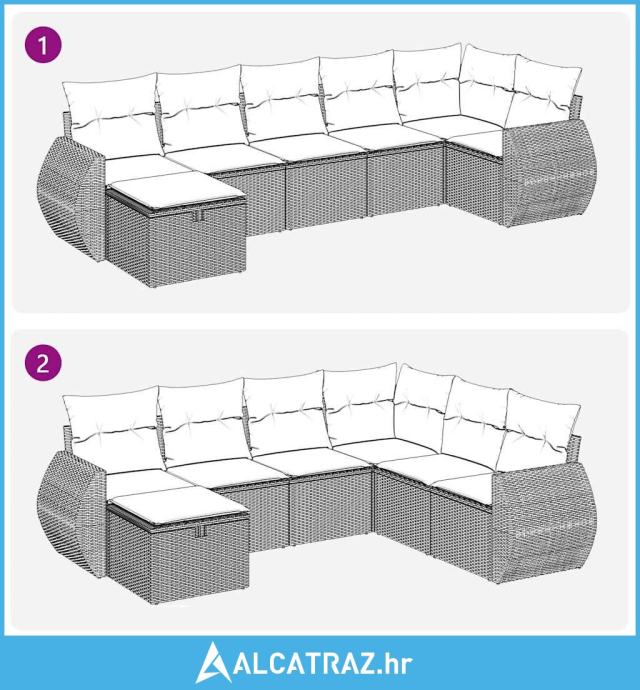 1

2

ALCATRAZ.hr